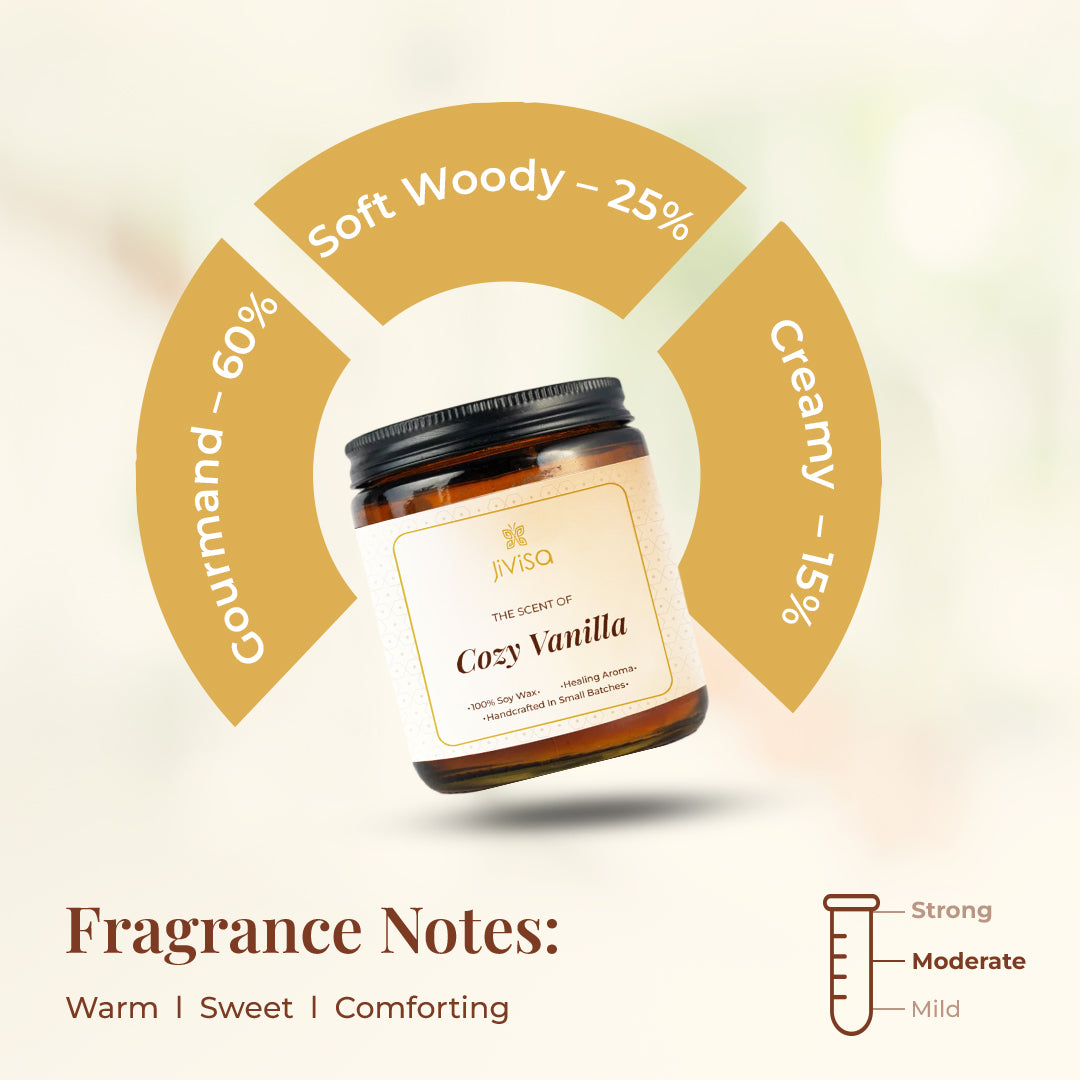 Gourmand – 60%

Soft Woody – 25%

Creamy – 15%

JiViSa

THE SCENT OF

Cozy Vanilla

•100% Soy Wax• •Healing Aroma•
•Handcrafted In Small Batches•

Fragrance Notes:

Warm | Sweet | Comforting

Strong
Moderate
Mild