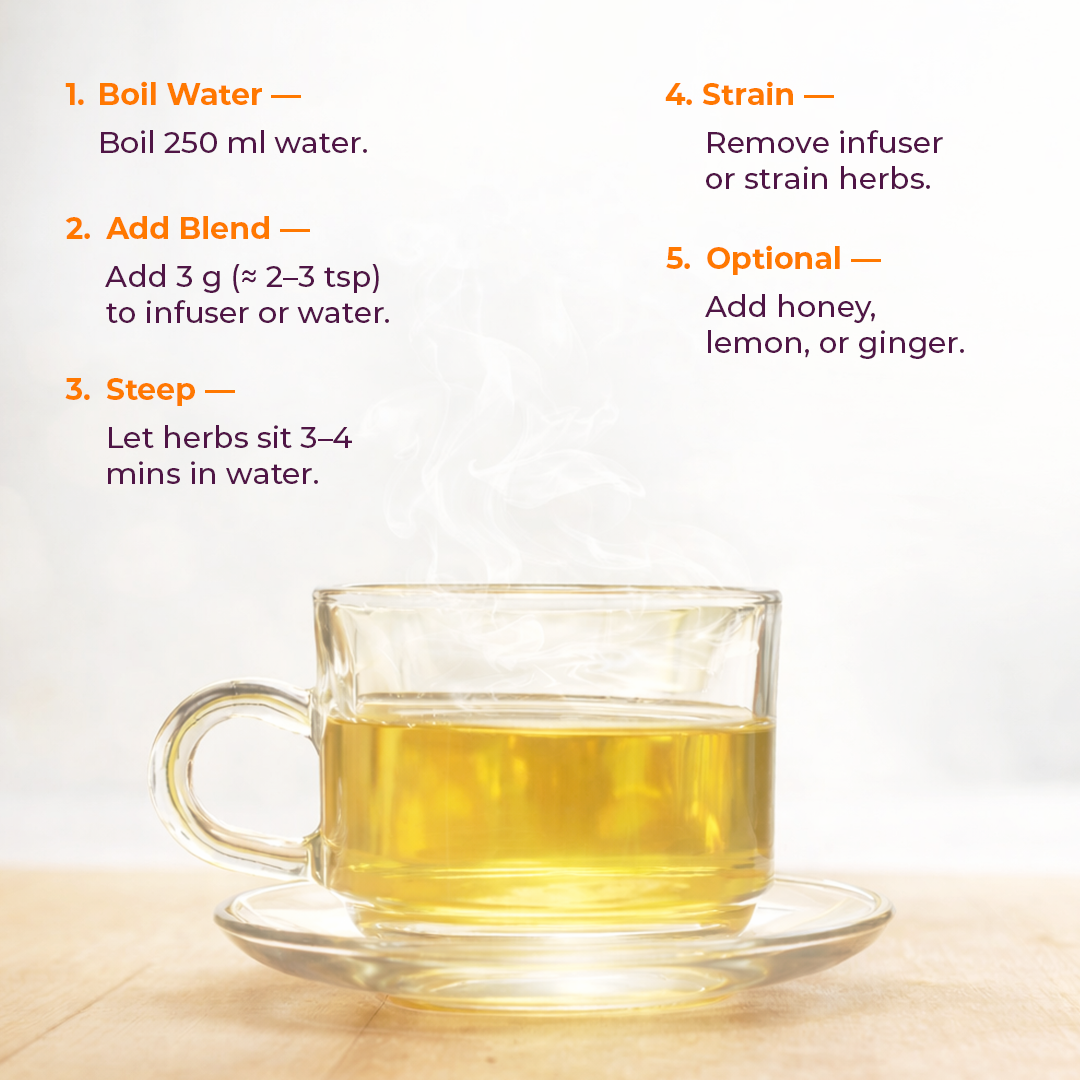 1. Boil Water —
Boil 250 ml water.

2. Add Blend —
Add 3 g (≈ 2–3 tsp) to infuser or water.

3. Steep —
Let herbs sit 3–4 mins in water.

4. Strain —
Remove infuser or strain herbs.

5. Optional —
Add honey, lemon, or ginger.