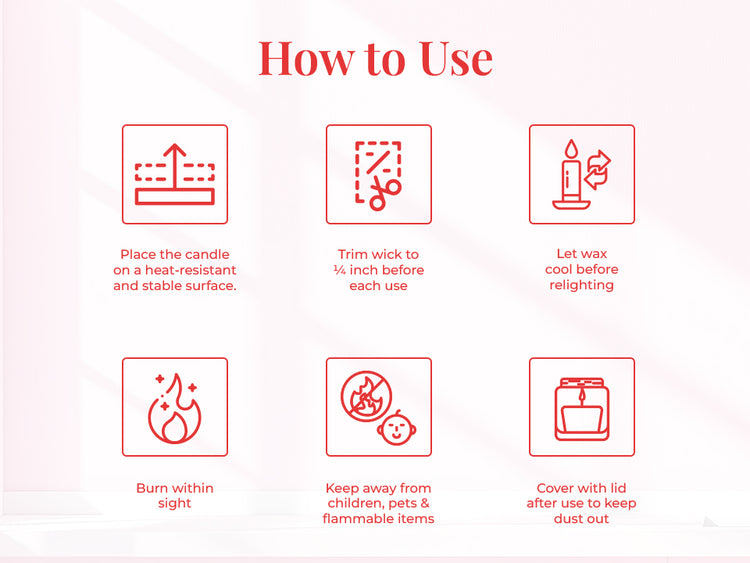 How to Use

Place the candle on a heat-resistant and stable surface.

Trim wick to ¼ inch before each use

Let wax cool before relighting

Burn within sight

Keep away from children, pets & flammable items

Cover with lid after use to keep dust out