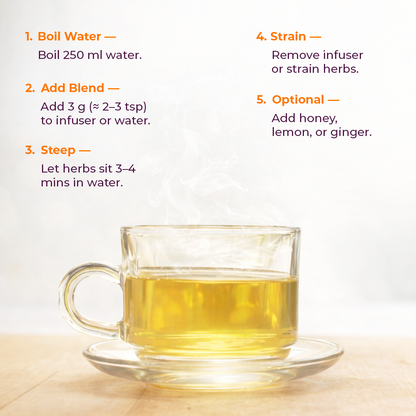 1. Boil Water —
Boil 250 ml water.

2. Add Blend —
Add 3 g (≈ 2–3 tsp) to infuser or water.

3. Steep —
Let herbs sit 3–4 mins in water.

4. Strain —
Remove infuser or strain herbs.

5. Optional —
Add honey, lemon, or ginger.